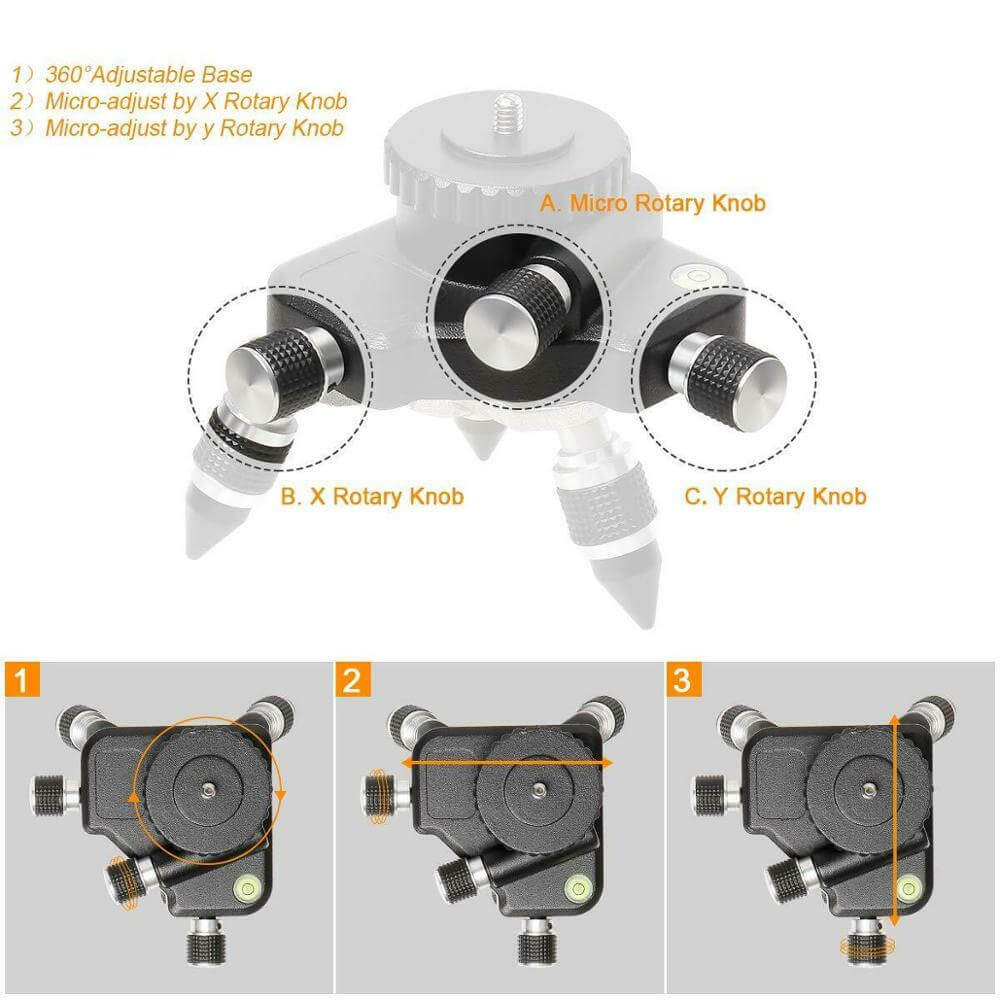 1）360°Adjustable Base
2）Micro-adjust by X Rotary Knob
3）Micro-adjust by y Rotary Knob

A. Micro Rotary Knob

B. X Rotary Knob

C. Y Rotary Knob

1

2

3